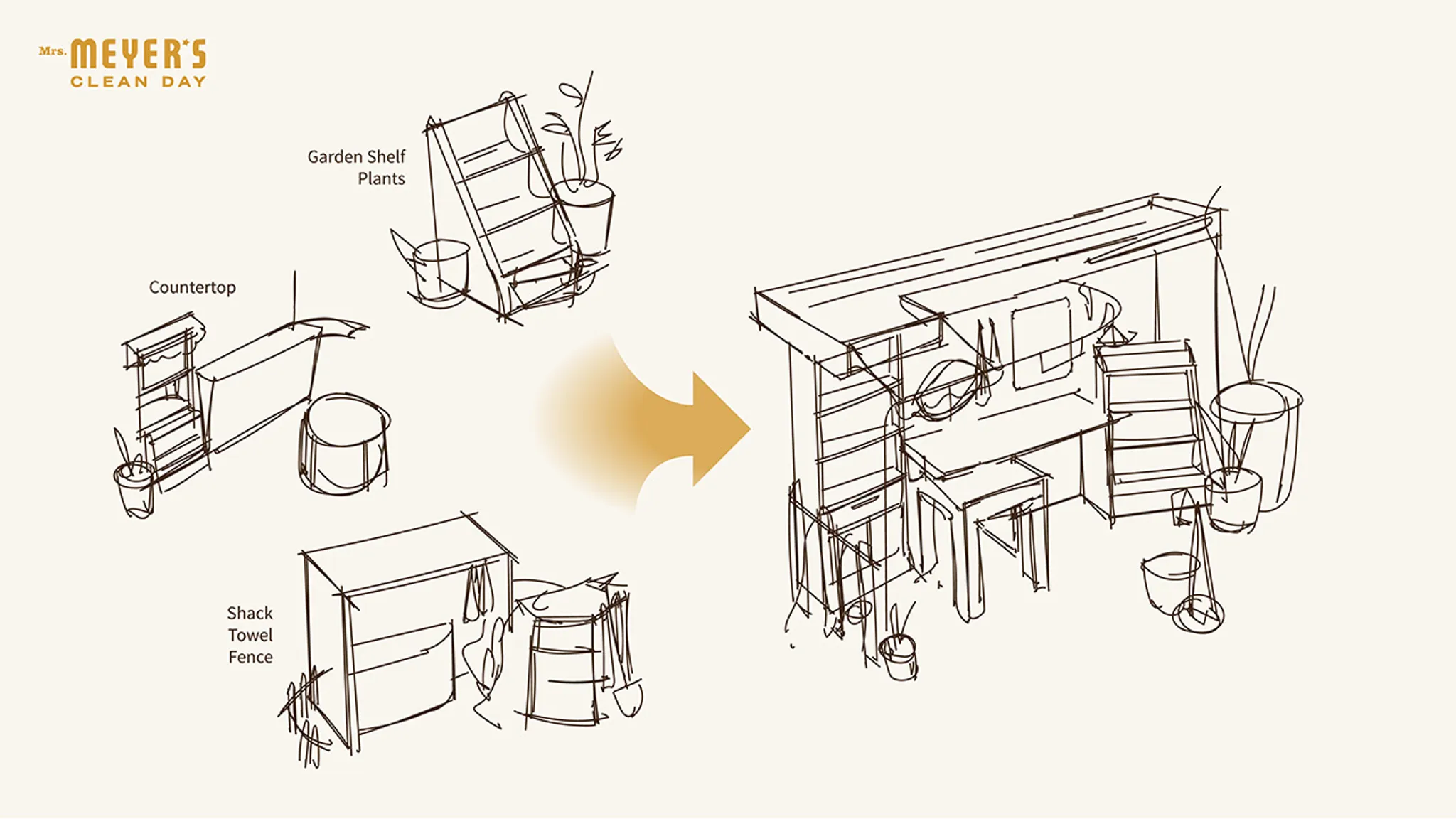 Mrs. MEYER'S CLEAN DAY

Garden Shelf
Plants

Countertop

Shack
Towel
Fence